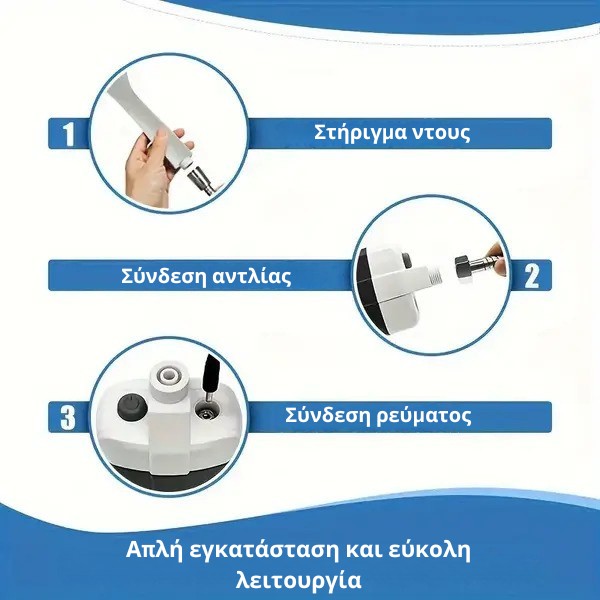 1

Στήριγμα ντους

Σύνδεση αντλίας

2

3

Σύνδεση ρεύματος

Απλή εγκατάσταση και εύκολη λειτουργία