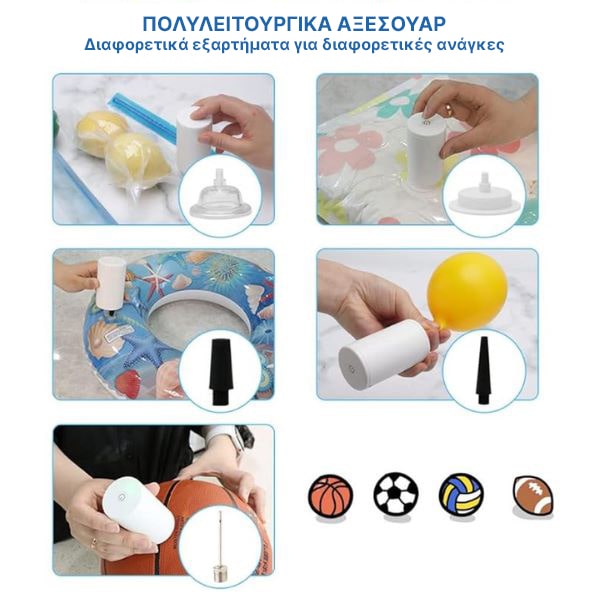 ΠΟΛΥΛΕΙΤΟΥΡΓΙΚΑ ΑΞΕΣΟΥΑΡ
Διαφορετικά εξαρτήματα για διαφορετικές ανάγκες